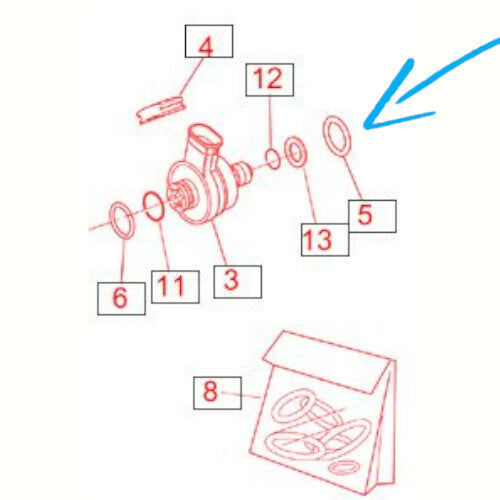 4
12
5
13
6
11
3
8