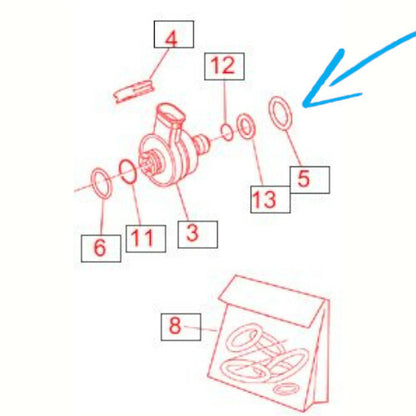 4
12
5
13
6
11
3
8